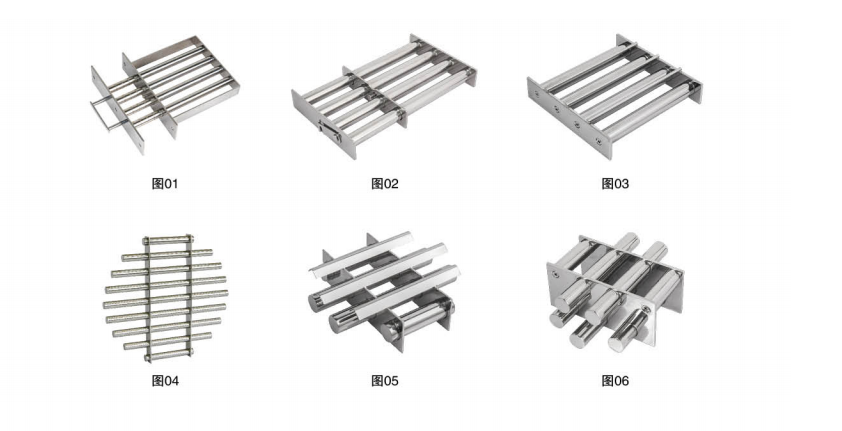 图01

图02

图03

图04

图05

图06